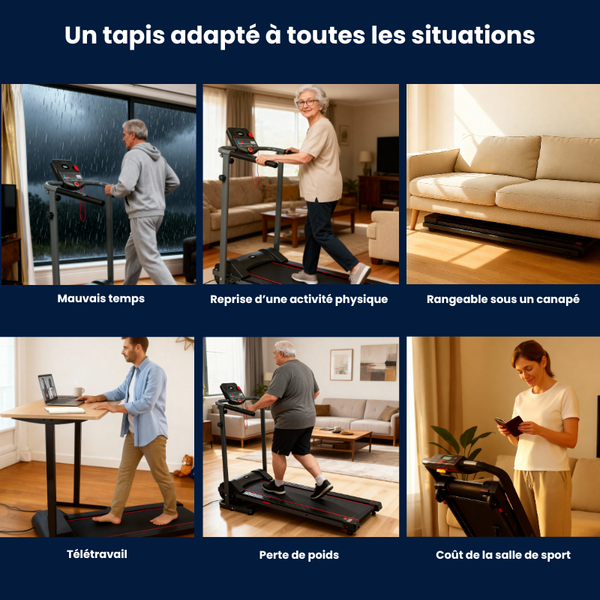 Un tapis adapté à toutes les situations

Mauvais temps

Reprise d'une activité physique

Rangeable sous un canapé

Télétravail

Perte de poids

Coût de la salle de sport